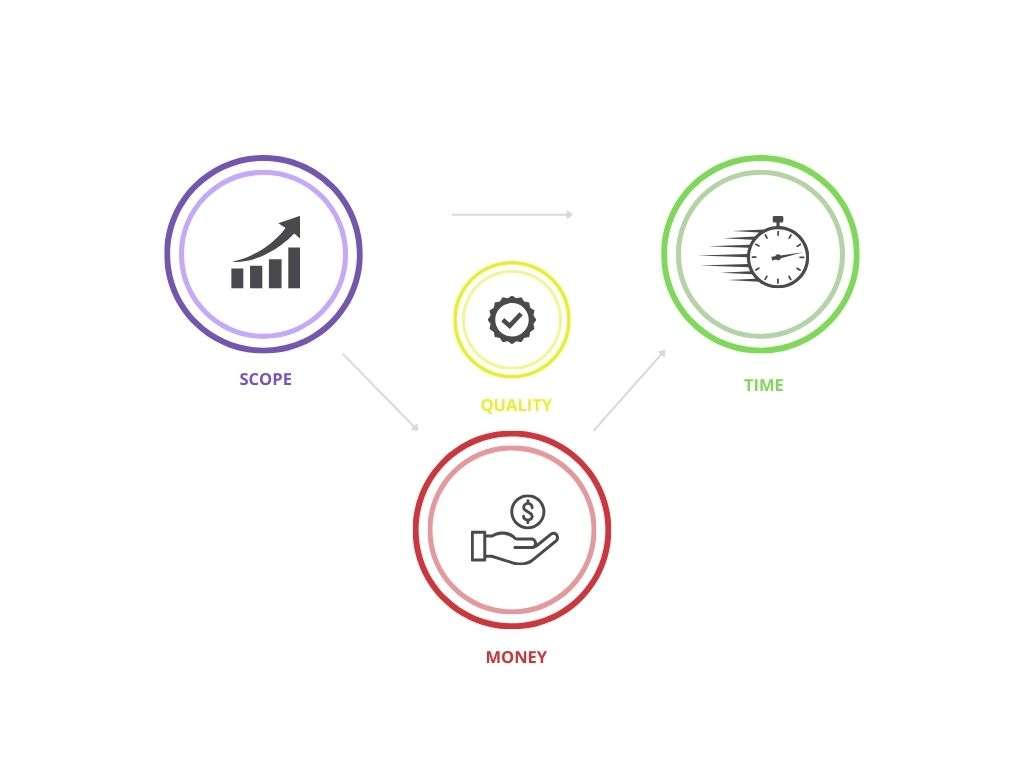 SCOPE

QUALITY

TIME

MONEY